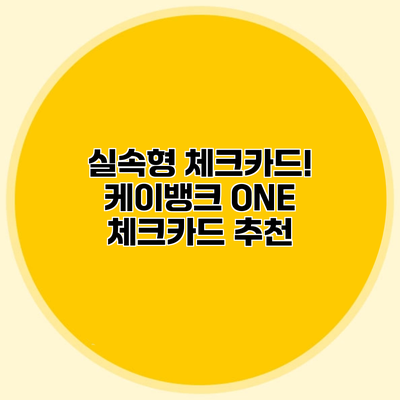 실속형 체크카드!
케이뱅크 ONE
체크카드 추천