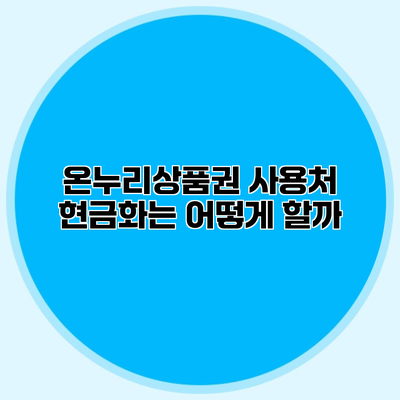 온누리상품권 사용처
현금화는 어떻게 할까