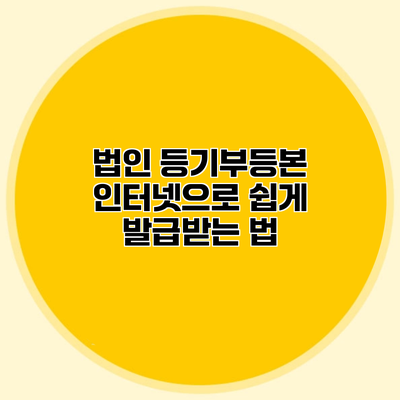 법인 등기부등본
인터넷으로 쉽게
발급받는 법