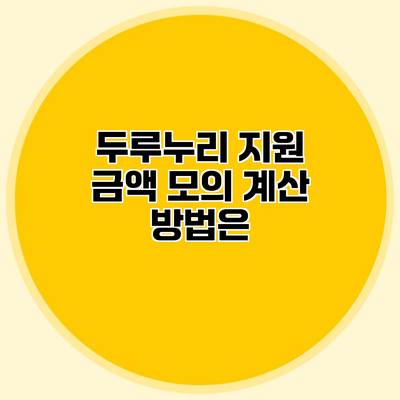 두루누리 지원 금액 모의 계산 방법은