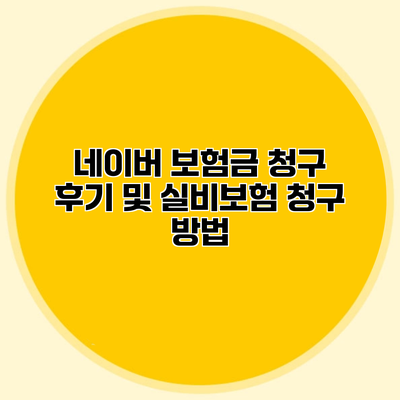 네이버 보험금 청구 후기 및 실비보험 청구 방법